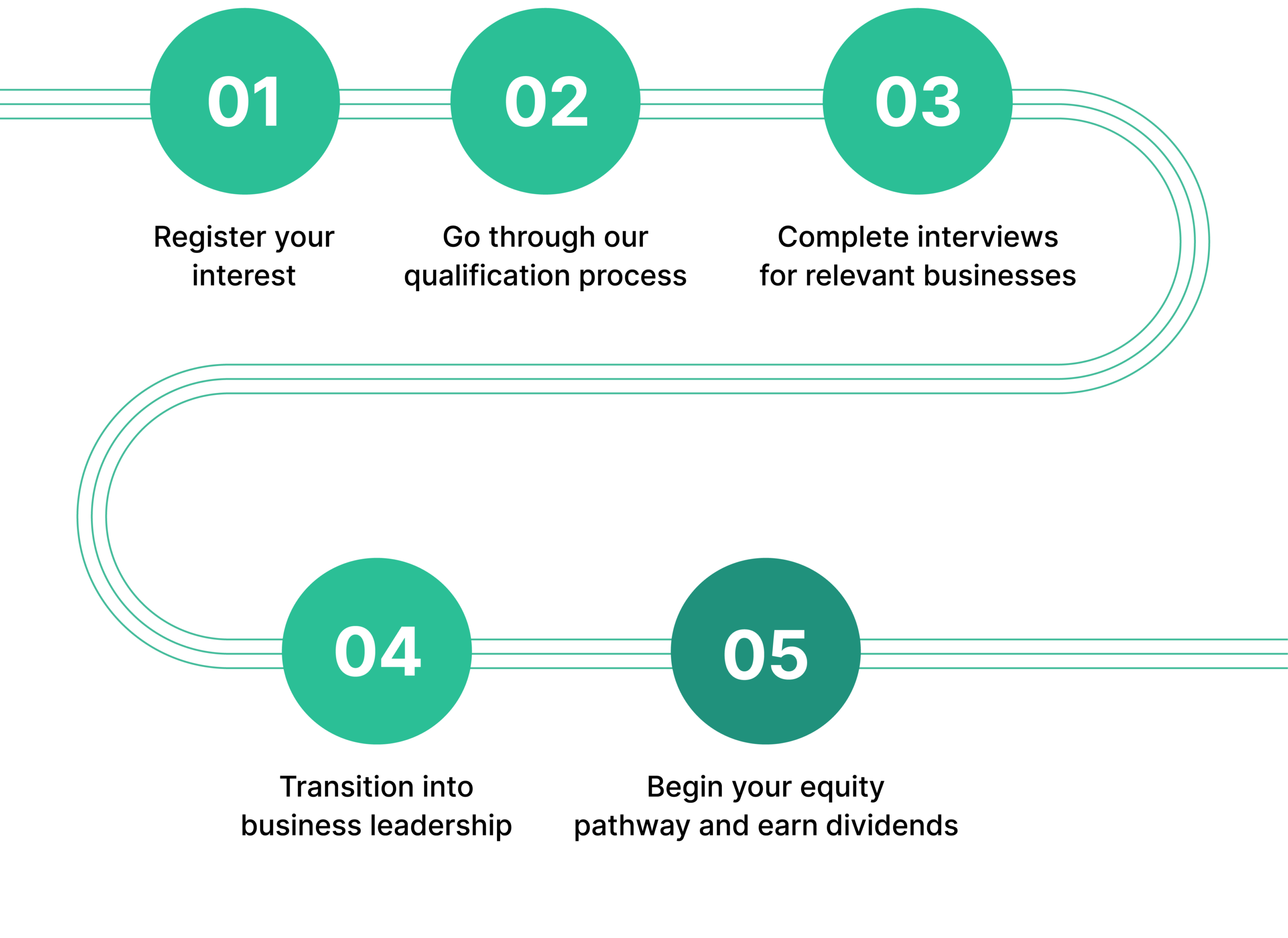 01

Register your interest

02

Go through our qualification process

03

Complete interviews for relevant businesses

04

Transition into business leadership

05

Begin your equity pathway and earn dividends