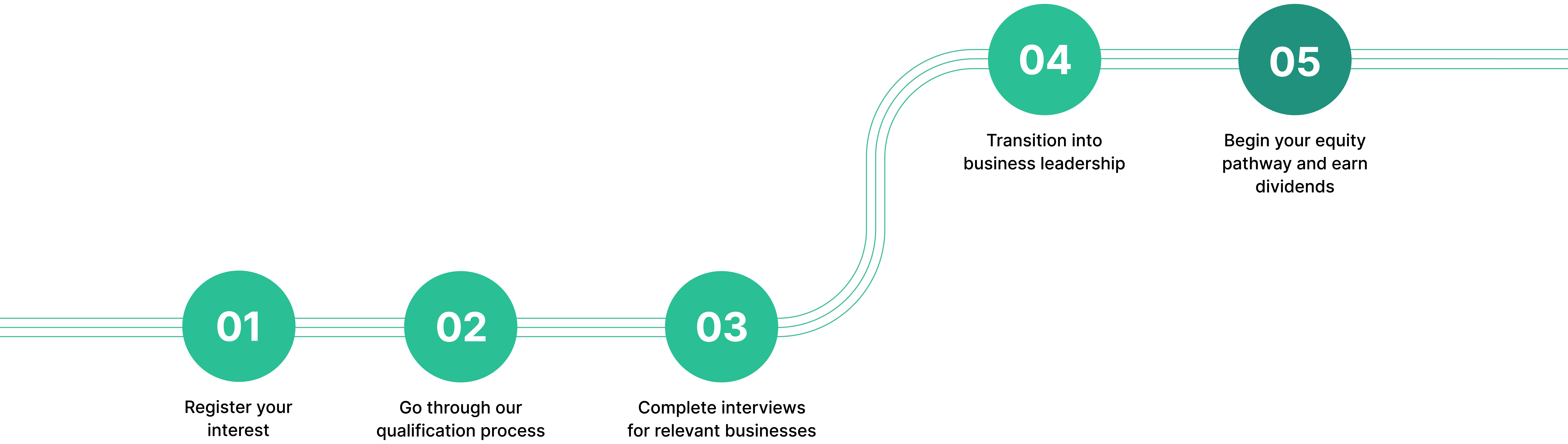 01

Register your interest

02

Go through our qualification process

03

Complete interviews for relevant businesses

04

Transition into business leadership

05

Begin your equity pathway and earn dividends