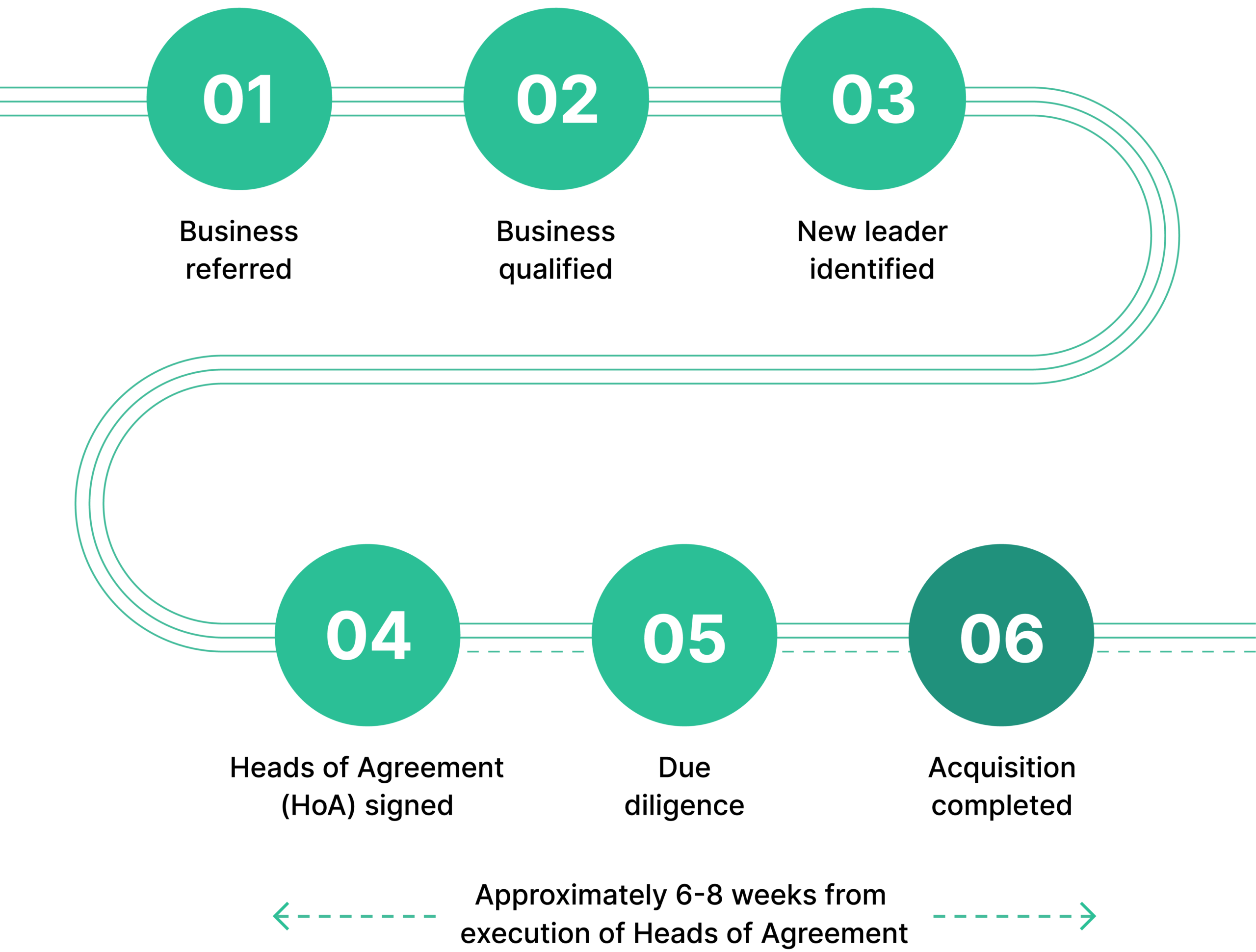 01

Business referred

02

Business qualified

03

New leader identified

04

Heads of Agreement (HoA) signed

05

Due diligence

06

Acquisition completed

Approximately 6-8 weeks from execution of Heads of Agreement